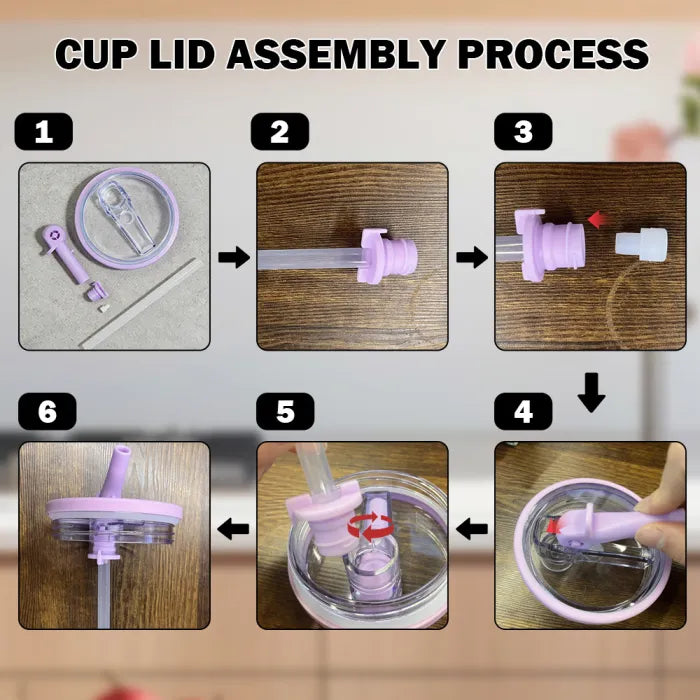 CUP LID ASSEMBLY PROCESS

1

2

3

4

5

6